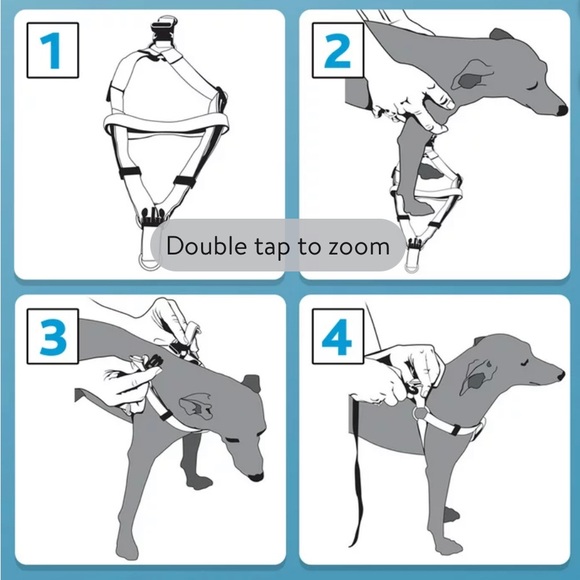 1

2

Double tap to zoom

3

4